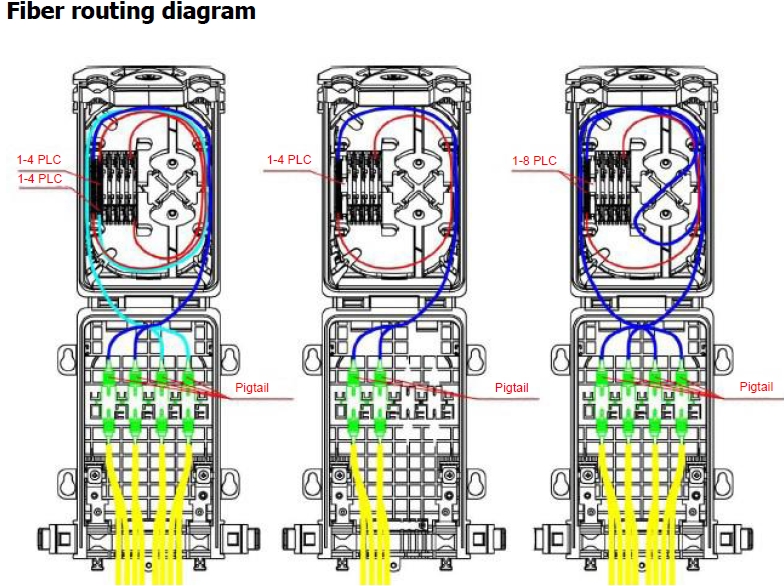 Fiber routing diagram

1-4 PLC
1-4 PLC
Pigtail

1-4 PLC
Pigtail

1-8 PLC
Pigtail