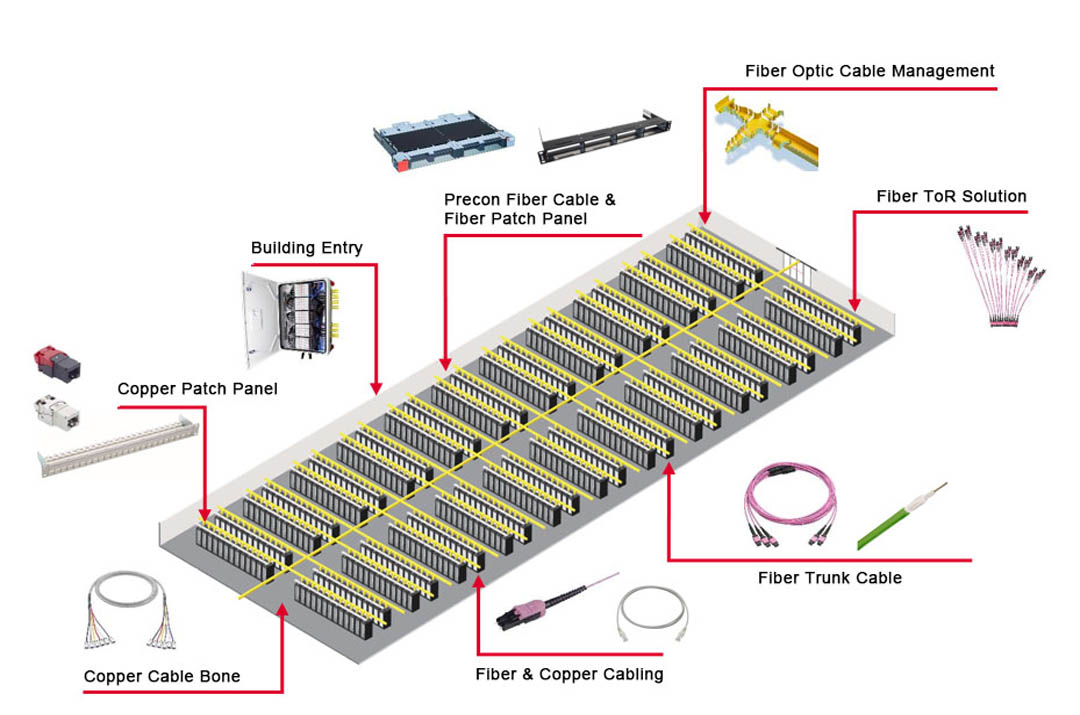 Fiber Optic Cable Management

Precon Fiber Cable &
Fiber Patch Panel

Fiber ToR Solution

Building Entry

Copper Patch Panel

Fiber Trunk Cable

Copper Cable Bone

Fiber & Copper Cabling